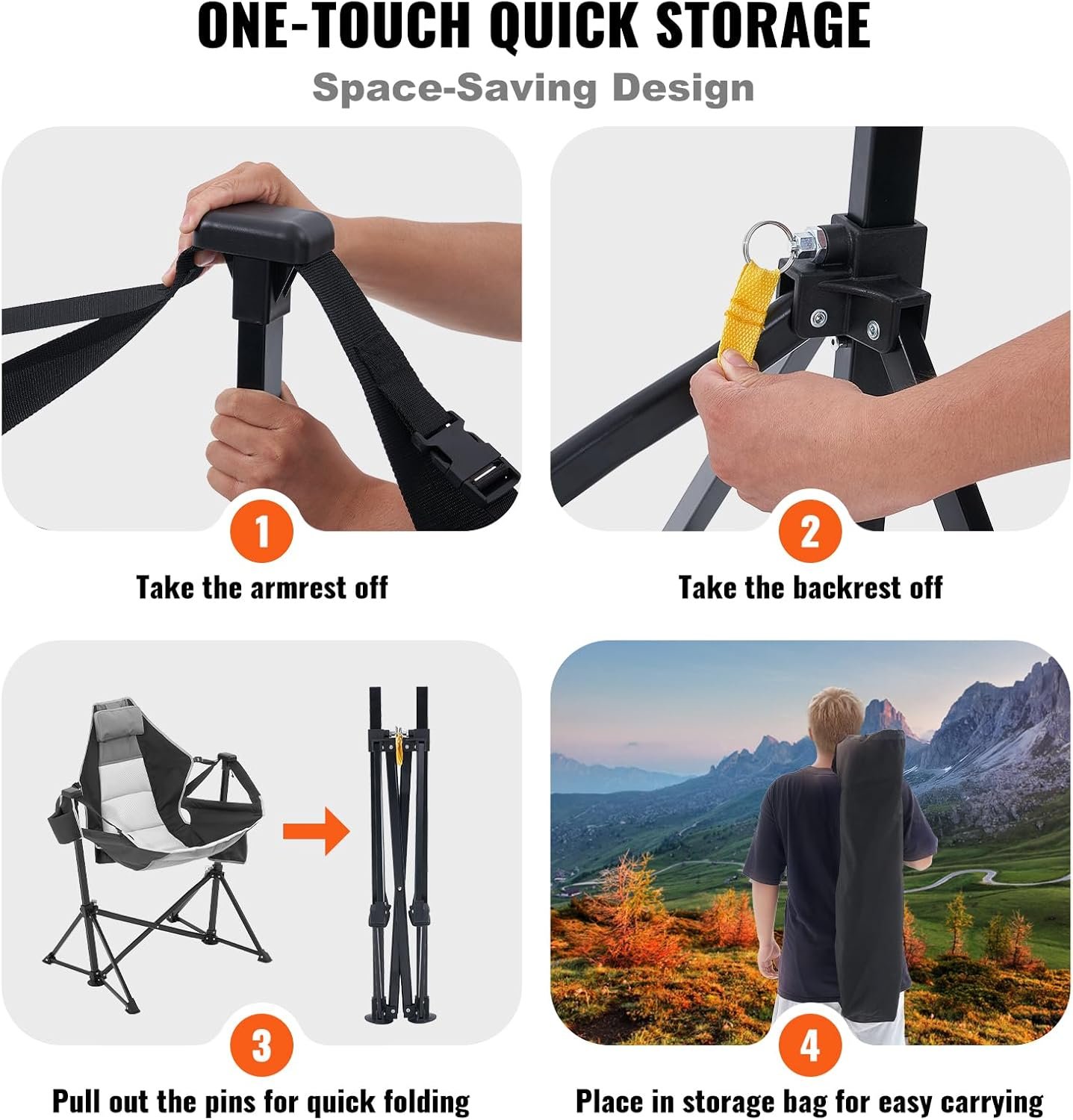 ONE-TOUCH QUICK STORAGE

Space-Saving Design

1

Take the armrest off

2

Take the backrest off

3

Pull out the pins for quick folding

4

Place in storage bag for easy carrying